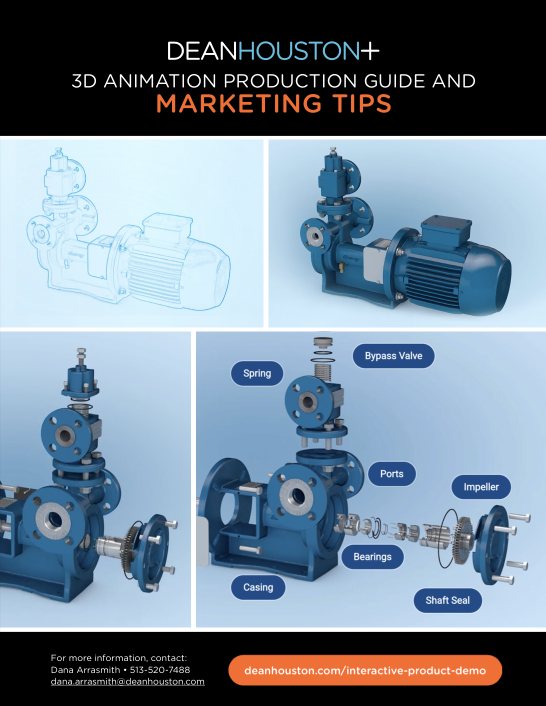 DEANHOUSTON+

3D ANIMATION PRODUCTION GUIDE AND

MARKETING TIPS

Spring

Bypass Valve

Ports

Impeller

Bearings

Casing

Shaft Seal

For more information, contact:
Dana Arrasmith • 513-520-7488
dana.arrasmith@deanhouston.com

deanhouston.com/interactive-product-demo